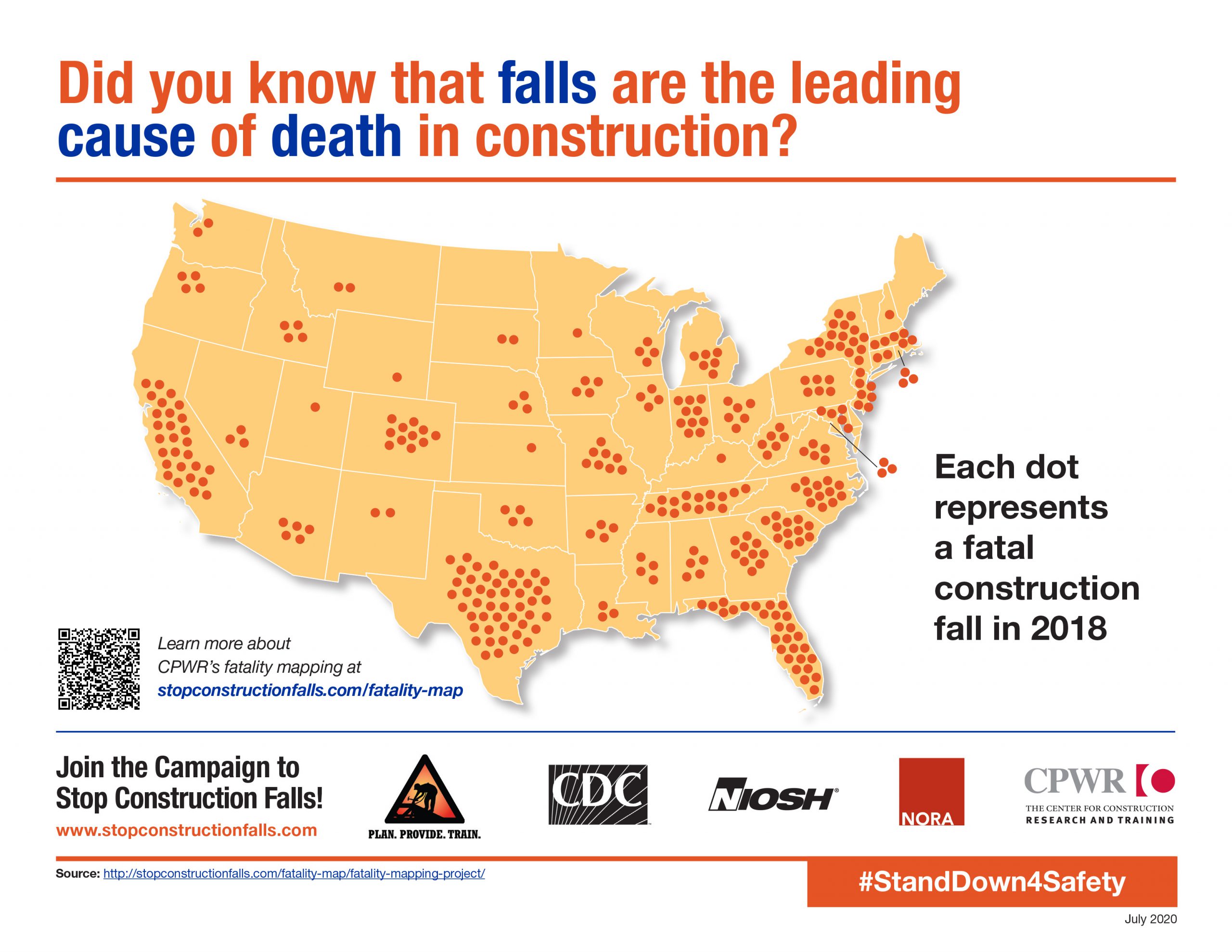 Did you know that falls are the leading cause of death in construction?

Each dot represents a fatal construction fall in 2018

Learn more about CPWR's fatality mapping at stopconstructionfalls.com/fatality-map

Join the Campaign to Stop Construction Falls!
www.stopconstructionfalls.com

PLAN. PROVIDE. TRAIN.

CDC

NIOSH

NORA

CPWR
THE CENTER FOR CONSTRUCTION RESEARCH AND TRAINING

Source: http://stopconstructionfalls.com/fatality-map/fatality-mapping-project/

#StandDown4Safety

July 2020